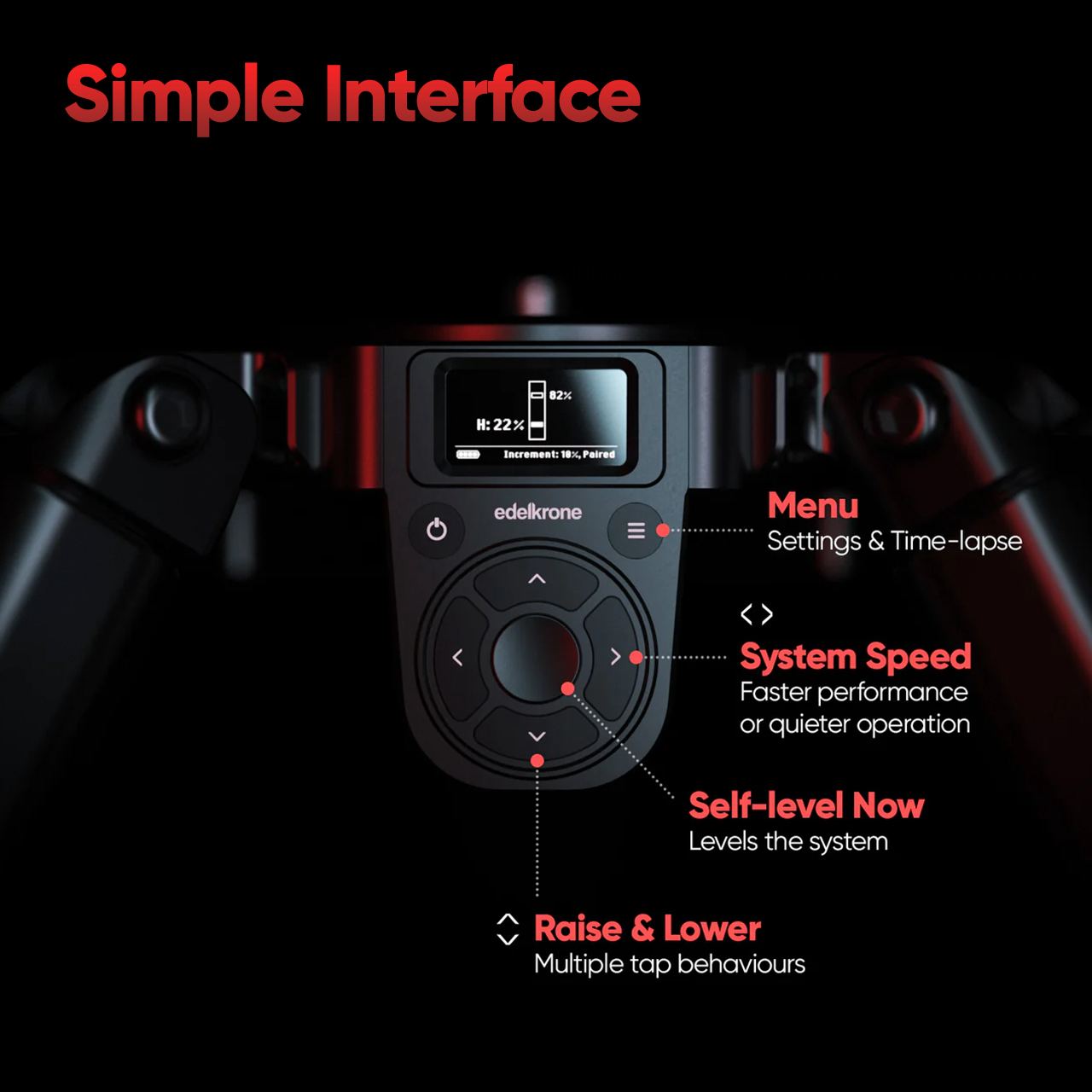 Simple Interface

82%

H: 22%

Increment: 10%, Paired

edelkrone

Menu
Settings & Time-lapse

System Speed
Faster performance or quieter operation

Self-level Now
Levels the system

Raise & Lower
Multiple tap behaviours